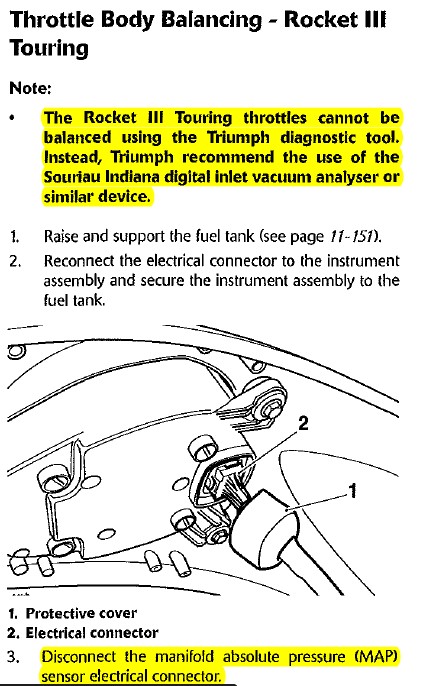 Throttle Body Balancing - Rocket III Touring

Note:

• The Rocket III Touring throttles cannot be balanced using the Triumph diagnostic tool. Instead, Triumph recommend the use of the Souriau Indiana digital inlet vacuum analyser or similar device.

1. Raise and support the fuel tank (see page 11-151).

2. Reconnect the electrical connector to the instrument assembly and secure the instrument assembly to the fuel tank.

2

1

1. Protective cover
2. Electrical connector

3. Disconnect the manifold absolute pressure (MAP) sensor electrical connector.