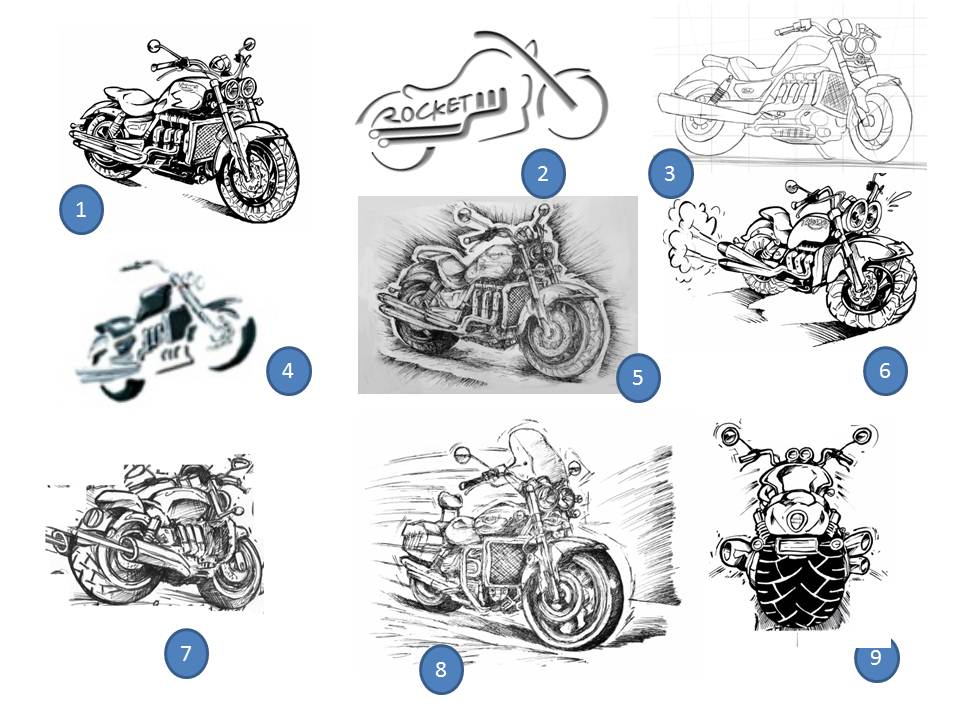 1

ROCKET III

2

3

4

5

6

7

8

9